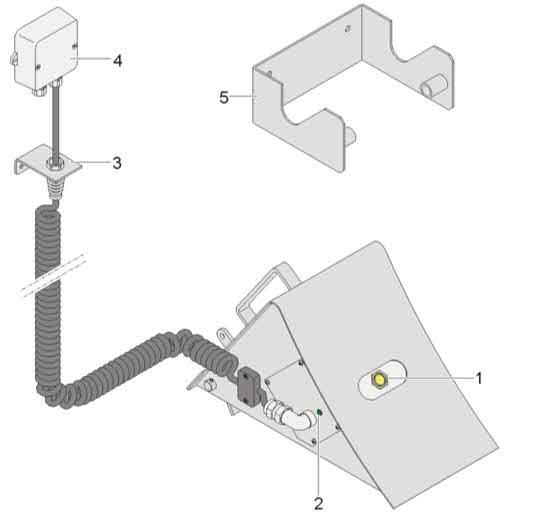 4
5
3
1
2